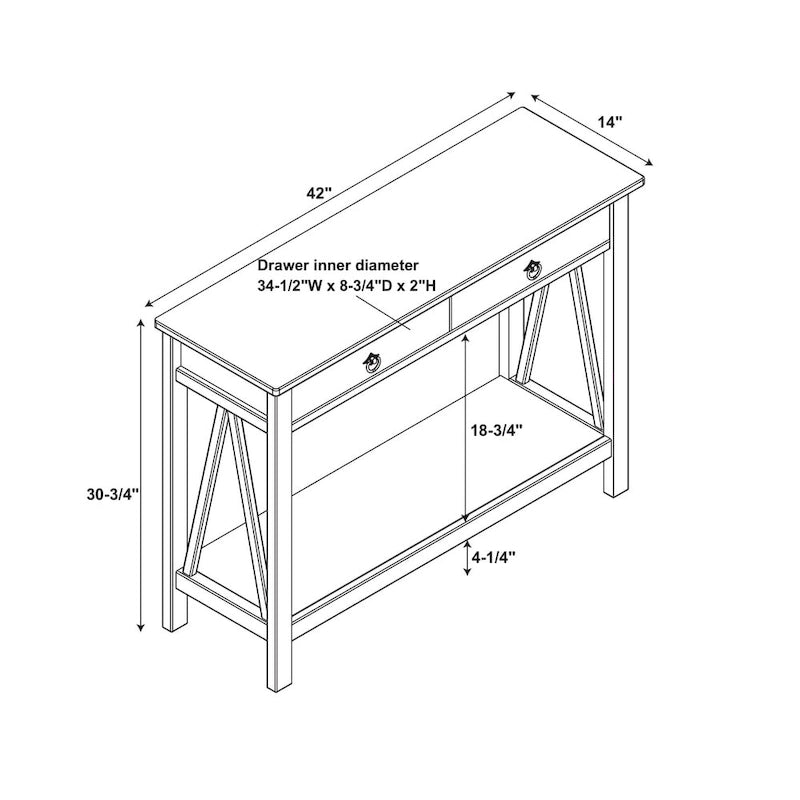 14"

42"

Drawer inner diameter
34-1/2"W x 8-3/4"D x 2"H

18-3/4"

30-3/4"

4-1/4"